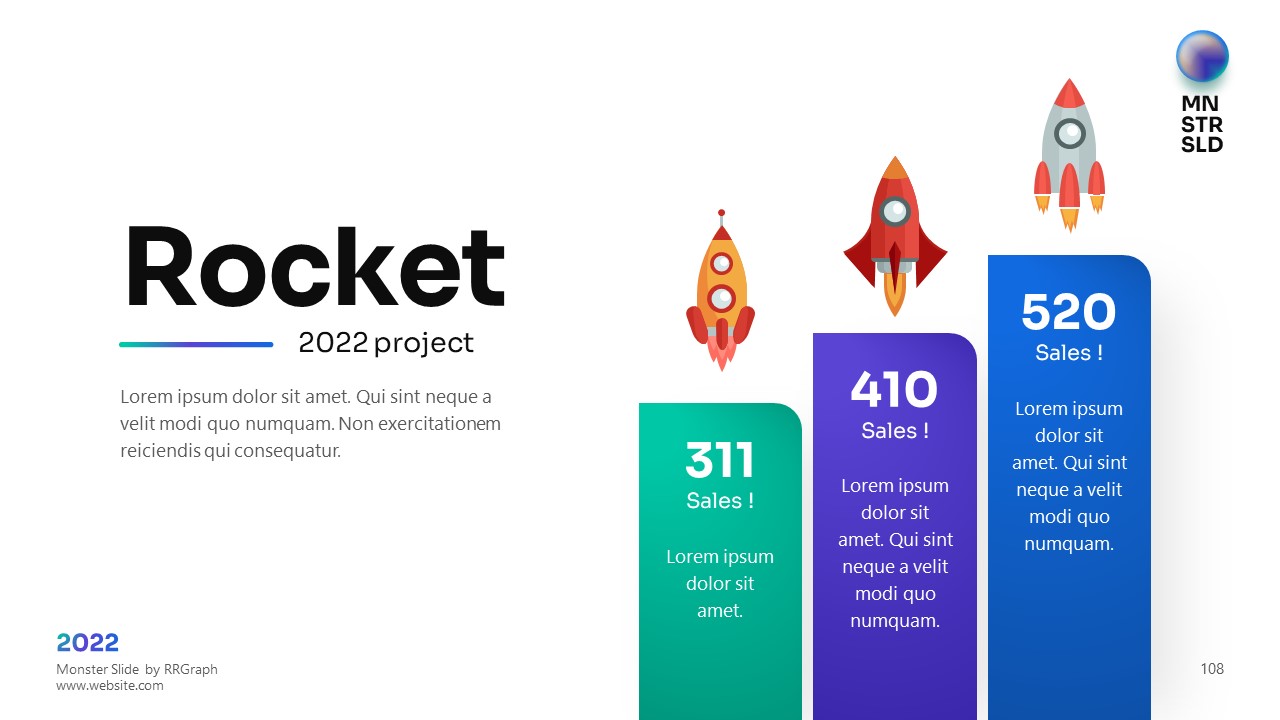 MN
STR
SLD

Rocket

2022 project

Lorem ipsum dolor sit amet. Qui sint neque a velit modi quo numquam. Non exercitationem reiciendis qui consequatur.

311
Sales !
Lorem ipsum dolor sit amet.

410
Sales !
Lorem ipsum dolor sit amet. Qui sint neque a velit modi quo numquam.

520
Sales !
Lorem ipsum dolor sit amet. Qui sint neque a velit modi quo numquam.

2022
Monster Slide by RRGraph
www.website.com

108